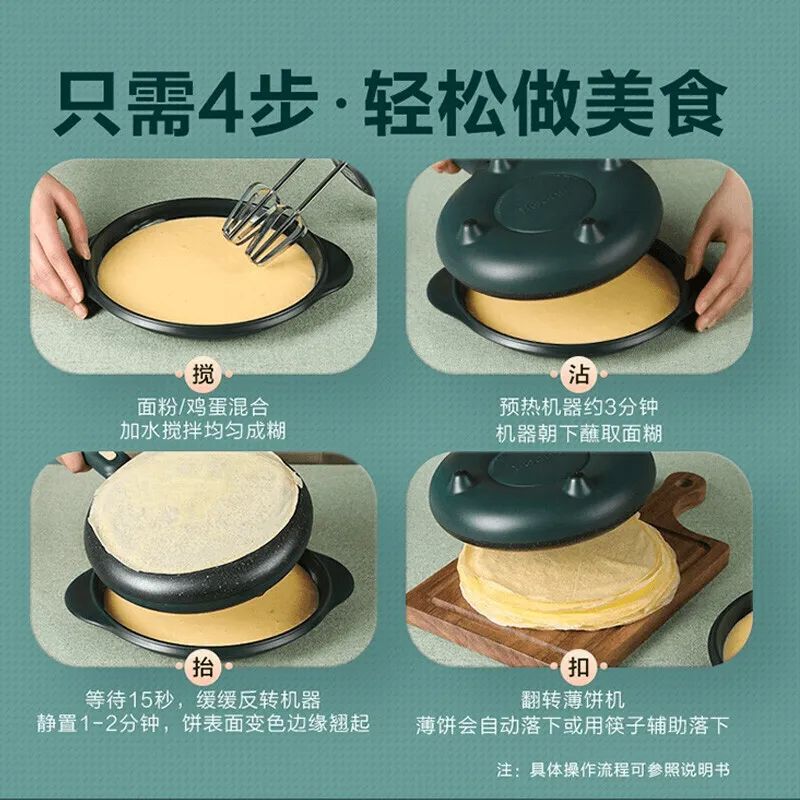 只需4步·轻松做美食

搅
面粉/鸡蛋混合
加水搅拌均匀成糊

沾
预热机器约3分钟
机器朝下蘸取面糊

抬
等待15秒，缓缓反转机器
静置1-2分钟，饼表面变色边缘翘起

扣
翻转薄饼机
薄饼会自动落下或用筷子辅助落下

注：具体操作流程可参照说明书