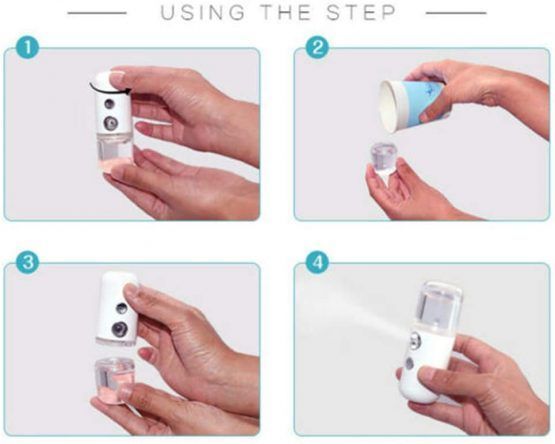 USING THE STEP

1

2

3

4